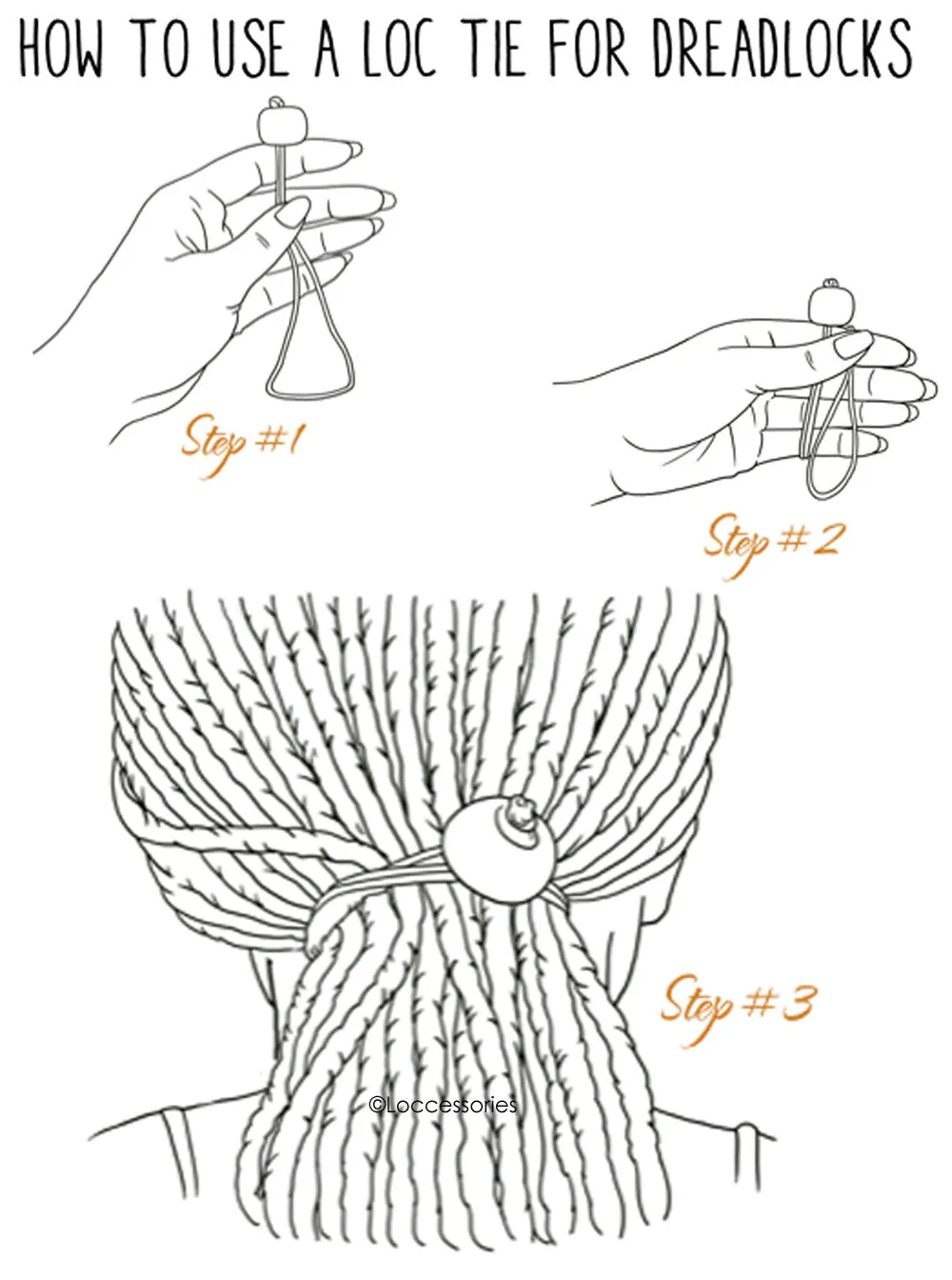 HOW TO USE A LOC TIE FOR DREADLOCKS

Step #1

Step #2

Step #3

©Loccessories